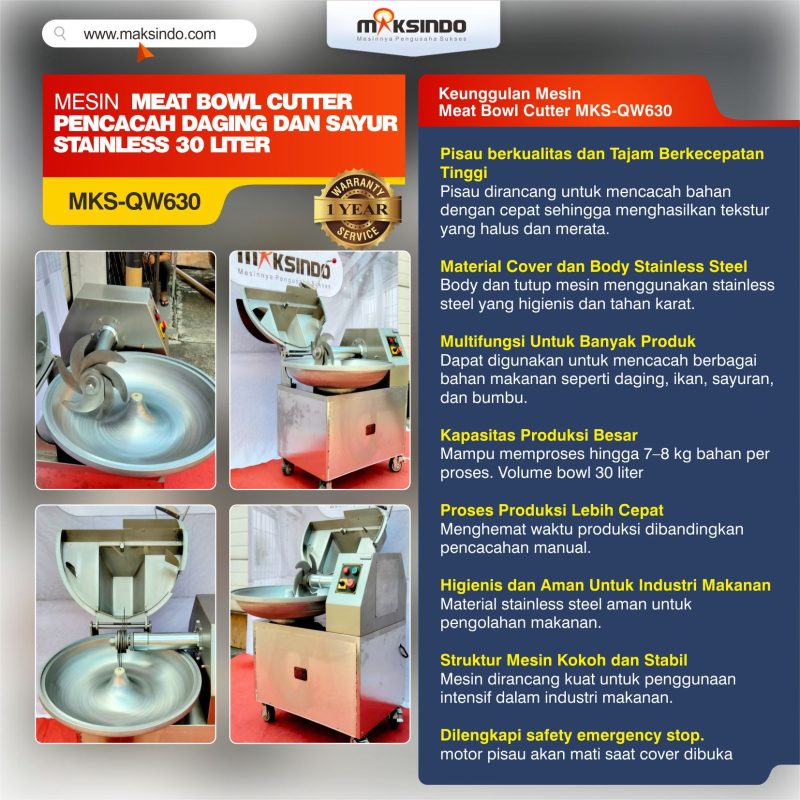 www.maksindo.com

MAKSINDO
Mesinnya Pengusaha Sukses

MESIN MEAT BOWL CUTTER PENCACAH DAGING DAN SAYUR STAINLESS 30 LITER

MKS-QW630

WARRANTY
1 YEAR
SERVICE

MAKSINDO
Mesinnya Pengusaha Sukses

Keunggulan Mesin
Meat Bowl Cutter MKS-QW630

Pisau berkualitas dan Tajam Berkecepatan Tinggi
Pisau dirancang untuk mencacah bahan dengan cepat sehingga menghasilkan tekstur yang halus dan merata.

Material Cover dan Body Stainless Steel
Body dan tutup mesin menggunakan stainless steel yang higienis dan tahan karat.

Multifungsi Untuk Banyak Produk
Dapat digunakan untuk mencacah berbagai bahan makanan seperti daging, ikan, sayuran, dan bumbu.

Kapasitas Produksi Besar
Mampu memproses hingga 7–8 kg bahan per proses. Volume bowl 30 liter

Proses Produksi Lebih Cepat
Menghemat waktu produksi dibandingkan pencacahan manual.

Higienis dan Aman Untuk Industri Makanan
Material stainless steel aman untuk pengolahan makanan.

Struktur Mesin Kokoh dan Stabil
Mesin dirancang kuat untuk penggunaan intensif dalam industri makanan.

Dilengkapi safety emergency stop.
motor pisau akan mati saat cover dibuka