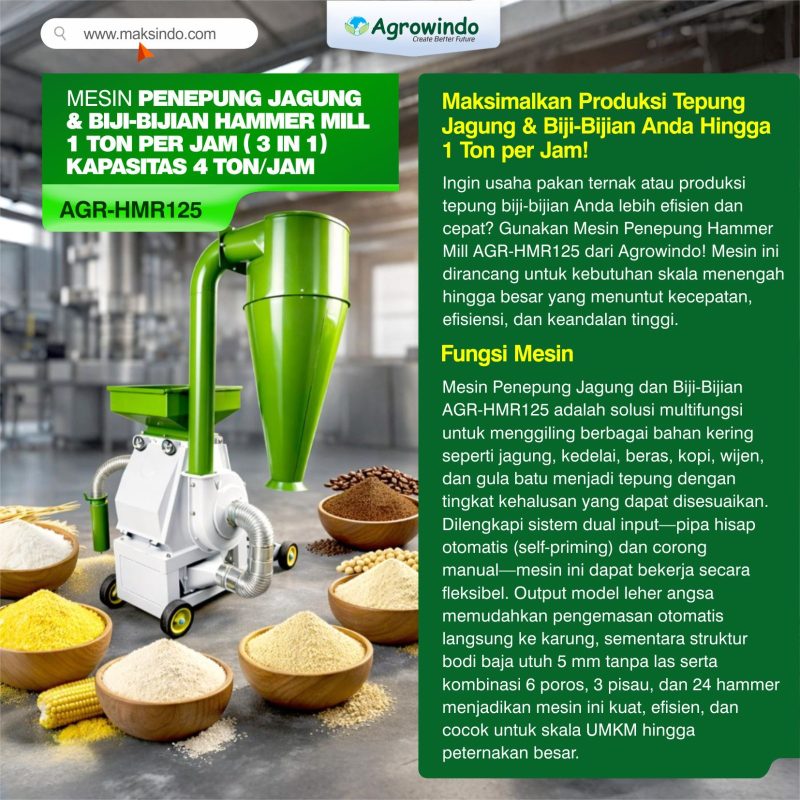 www.maksindo.com

Agrowindo
Create Better Future

MESIN PENEPUNG JAGUNG & BIJI-BIJIAN HAMMER MILL 1 TON PER JAM ( 3 IN 1) KAPASITAS 4 TON/JAM

AGR-HMR125

Maksimalkan Produksi Tepung Jagung & Biji-Bijian Anda Hingga 1 Ton per Jam!

Ingin usaha pakan ternak atau produksi tepung biji-bijian Anda lebih efisien dan cepat? Gunakan Mesin Penepung Hammer Mill AGR-HMR125 dari Agrowindo! Mesin ini dirancang untuk kebutuhan skala menengah hingga besar yang menuntut kecepatan, efisiensi, dan keandalan tinggi.

Fungsi Mesin

Mesin Penepung Jagung dan Biji-Bijian AGR-HMR125 adalah solusi multifungsi untuk menggiling berbagai bahan kering seperti jagung, kedelai, beras, kopi, wijen, dan gula batu menjadi tepung dengan tingkat kehalusan yang dapat disesuaikan. Dilengkapi sistem dual input—pipa hisap otomatis (self-priming) dan corong manual—mesin ini dapat bekerja secara fleksibel. Output model leher angsa memudahkan pengemasan otomatis langsung ke karung, sementara struktur bodi baja utuh 5 mm tanpa las serta kombinasi 6 poros, 3 pisau, dan 24 hammer menjadikan mesin ini kuat, efisien, dan cocok untuk skala UMKM hingga peternakan besar.